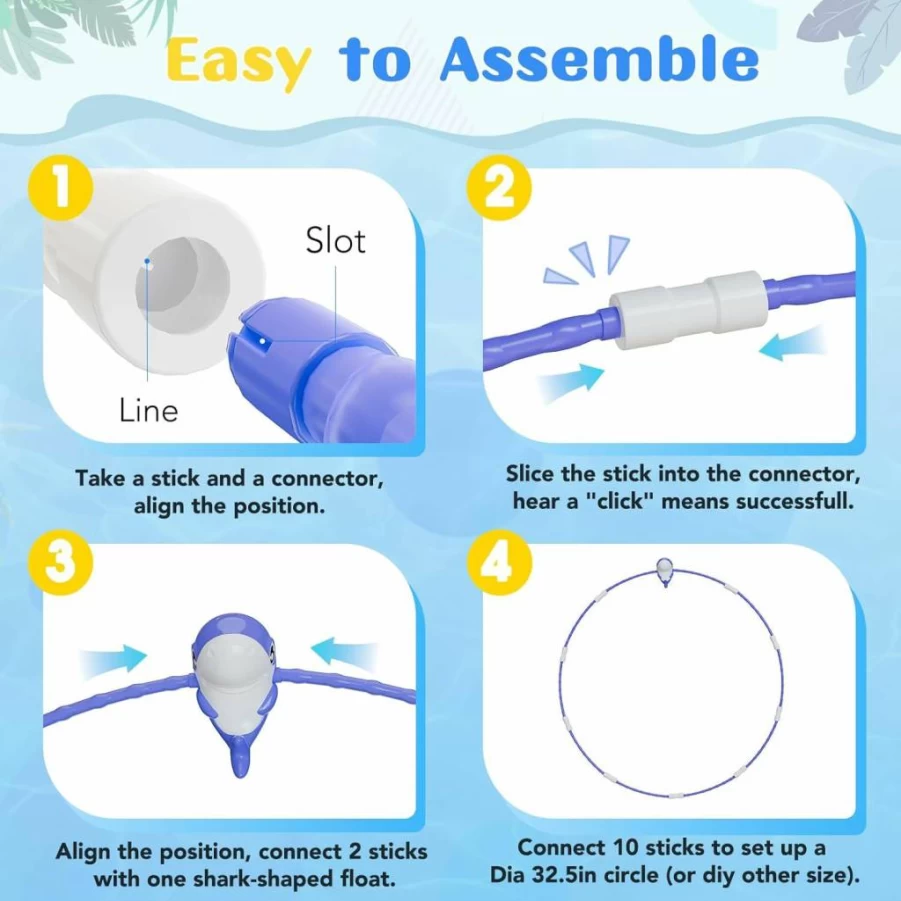 Easy to Assemble

1

Slot

Line

Take a stick and a connector, align the position.

2

Slice the stick into the connector, hear a "click" means successfull.

3

Align the position, connect 2 sticks with one shark-shaped float.

4

Connect 10 sticks to set up a Dia 32.5in circle (or diy other size).