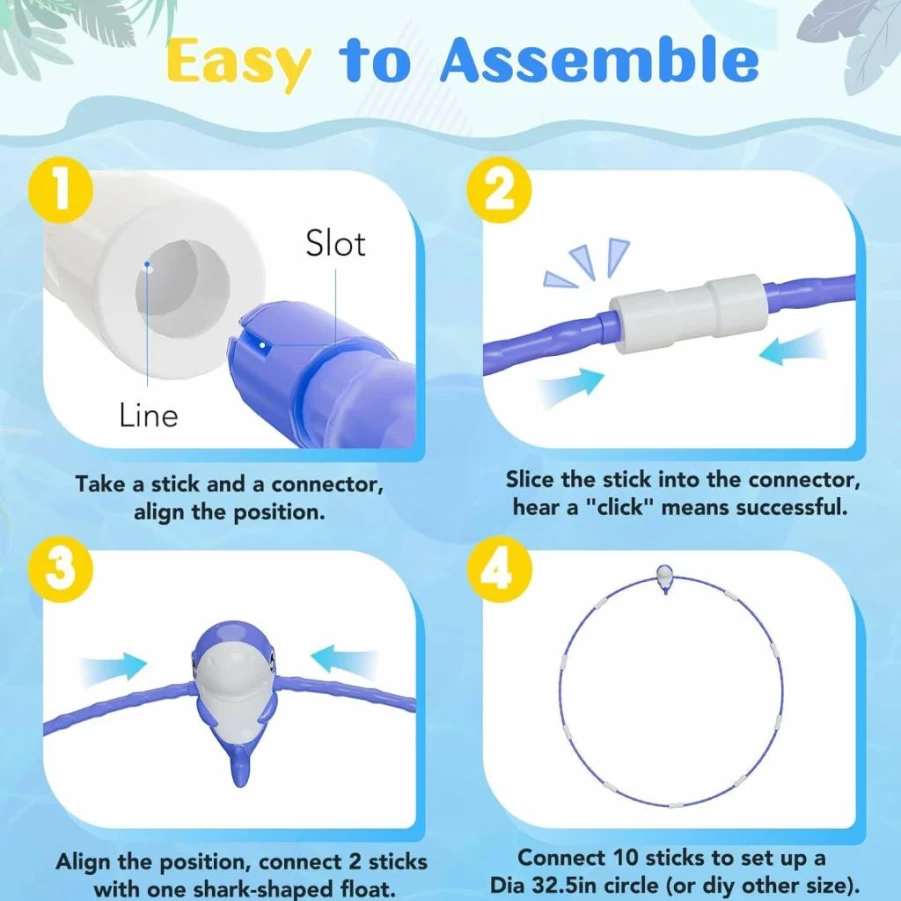 Easy to Assemble

1

Slot

Line

Take a stick and a connector, align the position.

2

Slice the stick into the connector, hear a "click" means successful.

3

Align the position, connect 2 sticks with one shark-shaped float.

4

Connect 10 sticks to set up a Dia 32.5in circle (or diy other size).