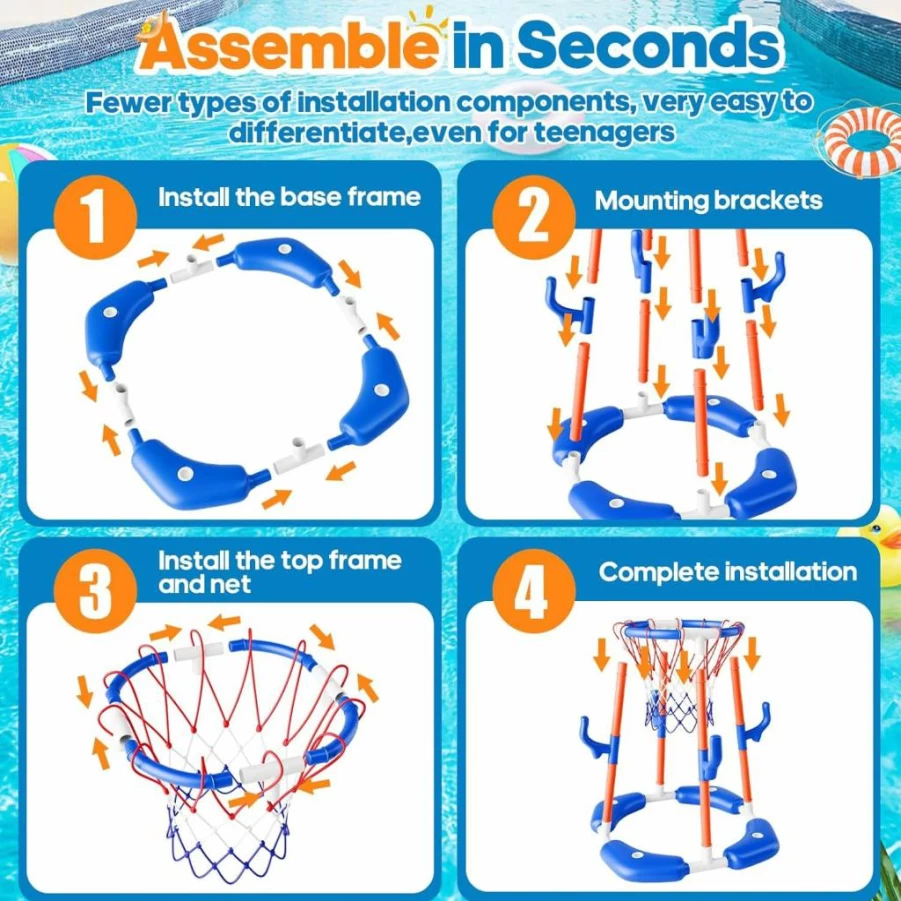 Assemble in Seconds

Fewer types of installation components, very easy to differentiate,even for teenagers

1 Install the base frame

2 Mounting brackets

3 Install the top frame and net

4 Complete installation